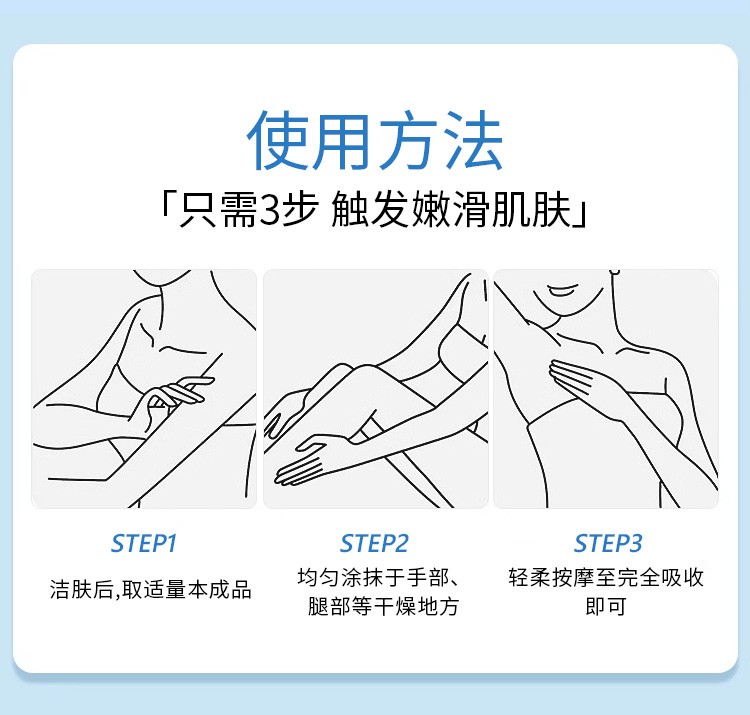 使用方法

「只需3步 触发嫩滑肌肤」

STEP1

洁肤后,取适量本成品

STEP2

均匀涂抹于手部、腿部等干燥地方

STEP3

轻柔按摩至完全吸收即可